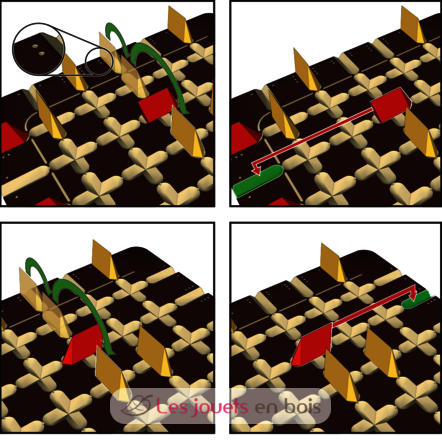 Les jouets en bois