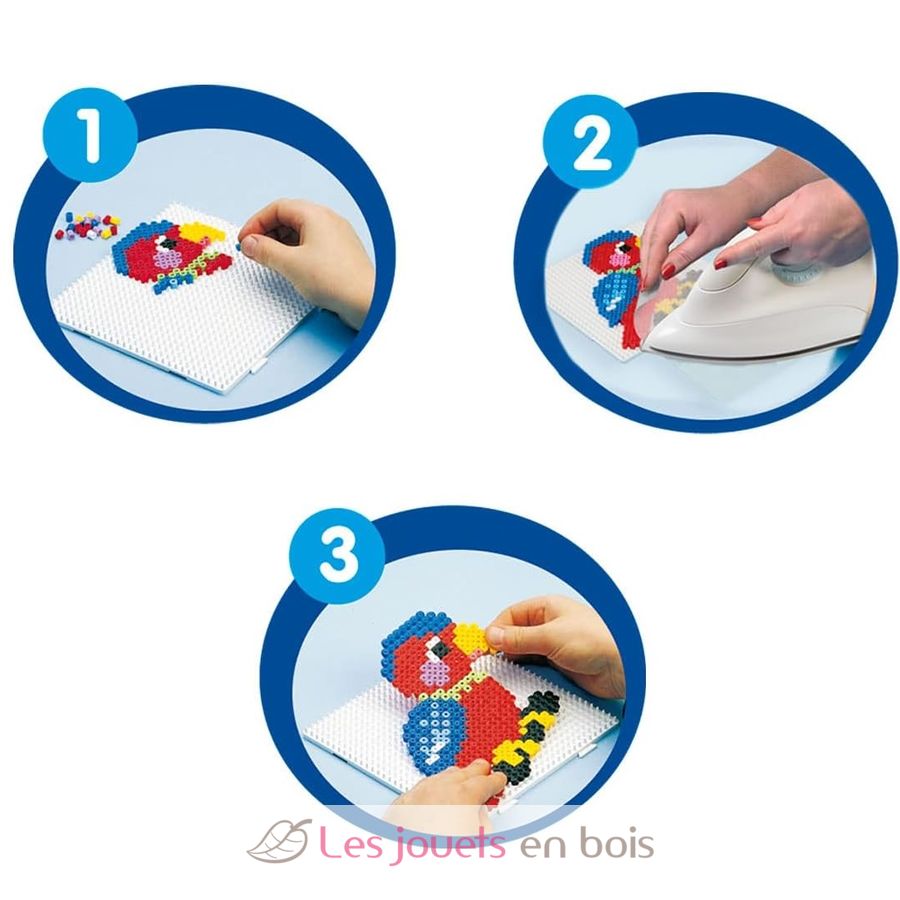 1

2

3

Les jouets en bois